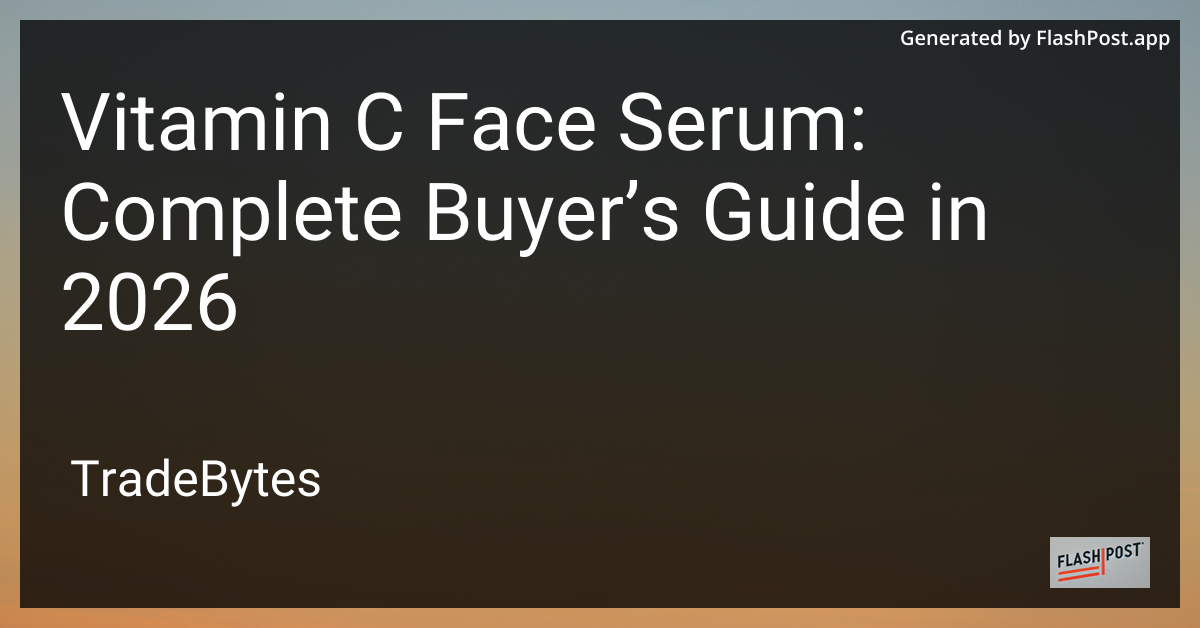 Generated by FlashPost.app

Vitamin C Face Serum: Complete Buyer's Guide in 2026

TradeBytes

FLASHPOST