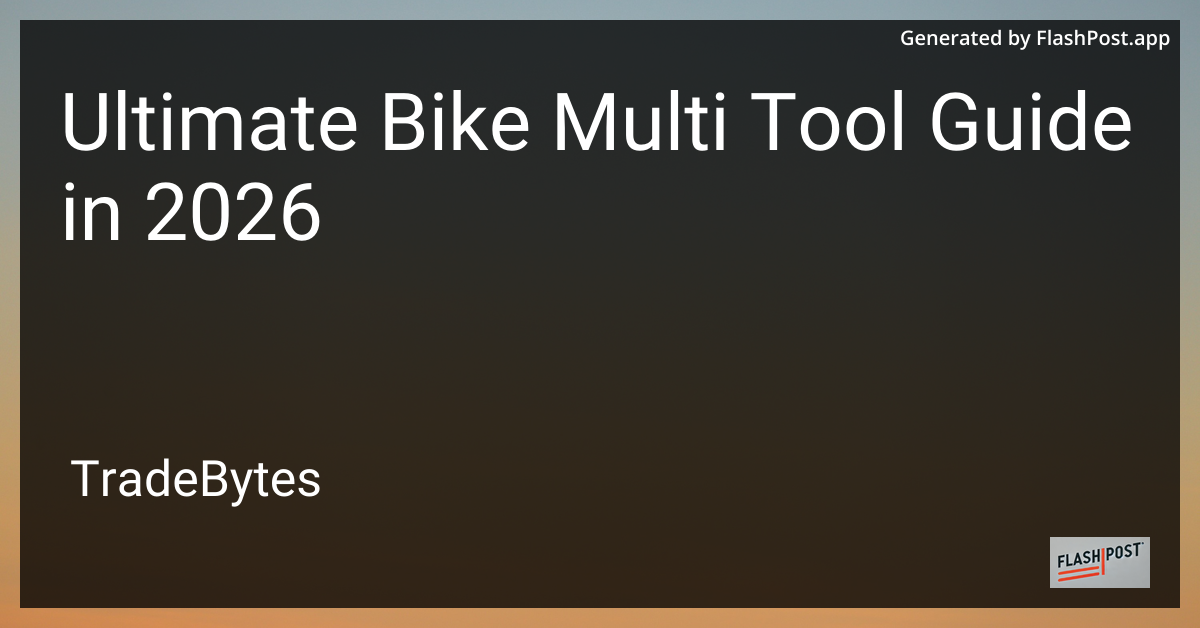 Generated by FlashPost.app

Ultimate Bike Multi Tool Guide in 2026

TradeBytes

FLASHPOST